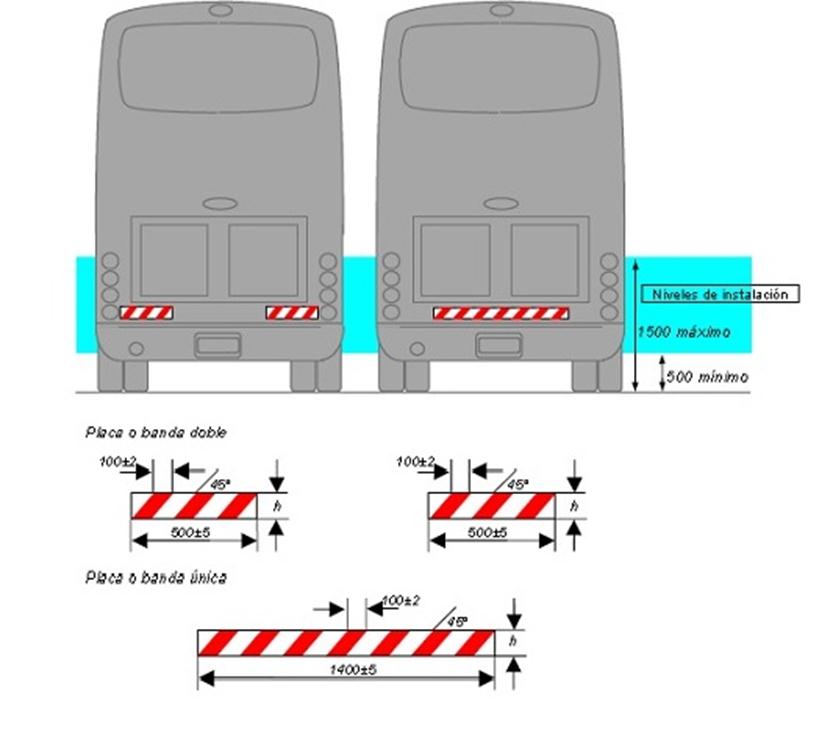 Niveles de instalación

1500 máximo

500 mínimo

Placa o banda doble

100±2

45º

h

500±5

100±2

45º

h

500±5

Placa o banda única

100±2

45º

h

1400±5